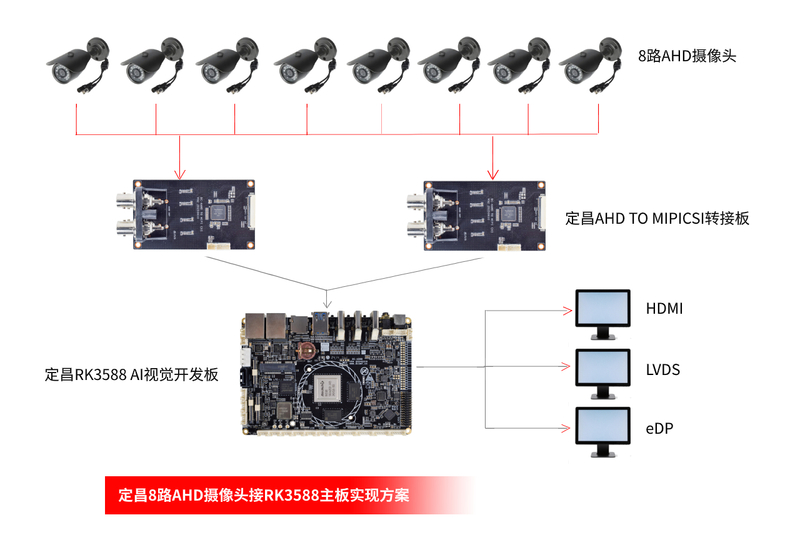 8路AHD摄像头

定昌AHD TO MIPICSI转接板

定昌RK3588 AI视觉开发板

HDMI

LVDS

eDP

定昌8路AHD摄像头接RK3588主板实现方案